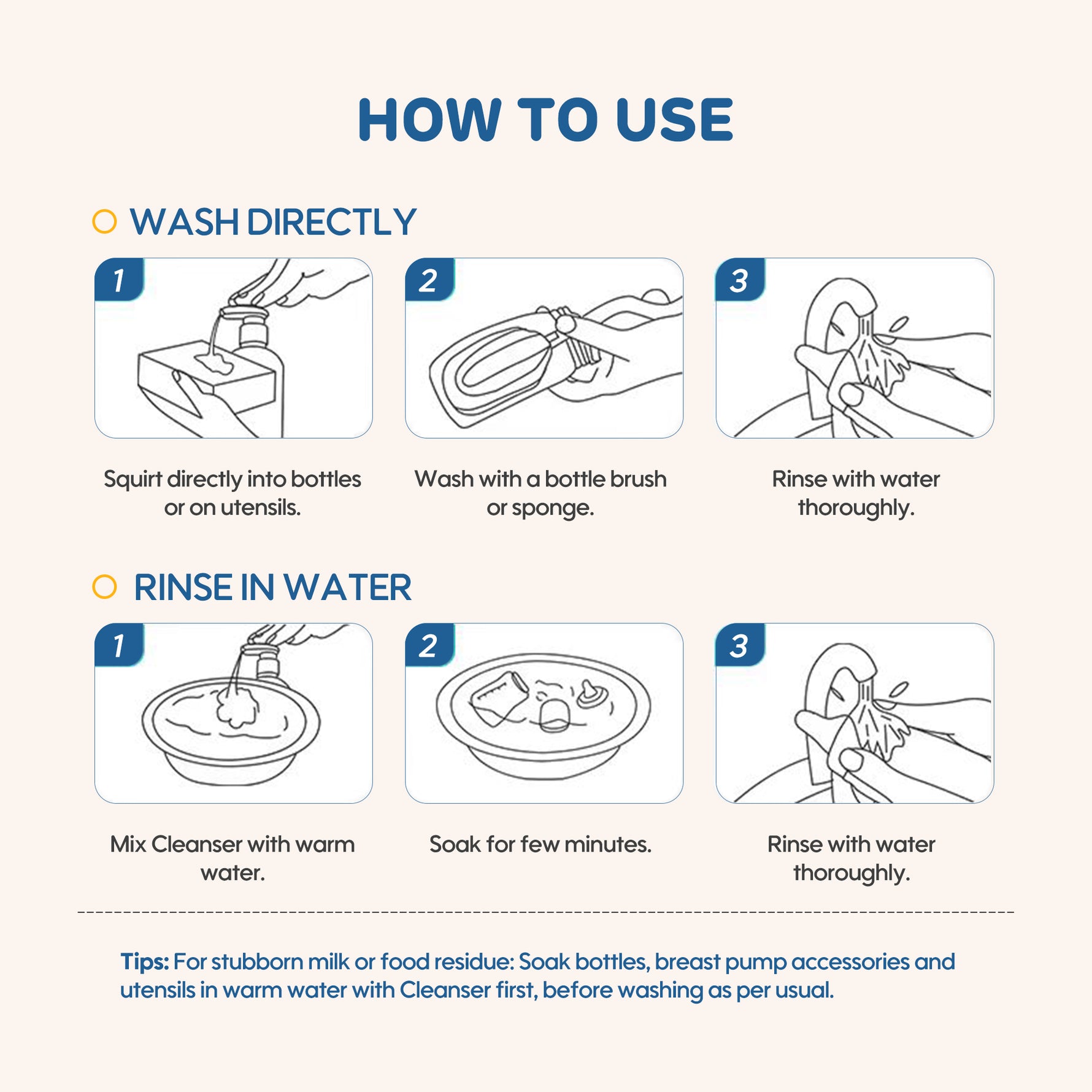 HOW TO USE

WASH DIRECTLY

1

Squirt directly into bottles or on utensils.

2

Wash with a bottle brush or sponge.

3

Rinse with water thoroughly.

RINSE IN WATER

1

Mix Cleanser with warm water.

2

Soak for few minutes.

3

Rinse with water thoroughly.

Tips: For stubborn milk or food residue: Soak bottles, breast pump accessories and utensils in warm water with Cleanser first, before washing as per usual.